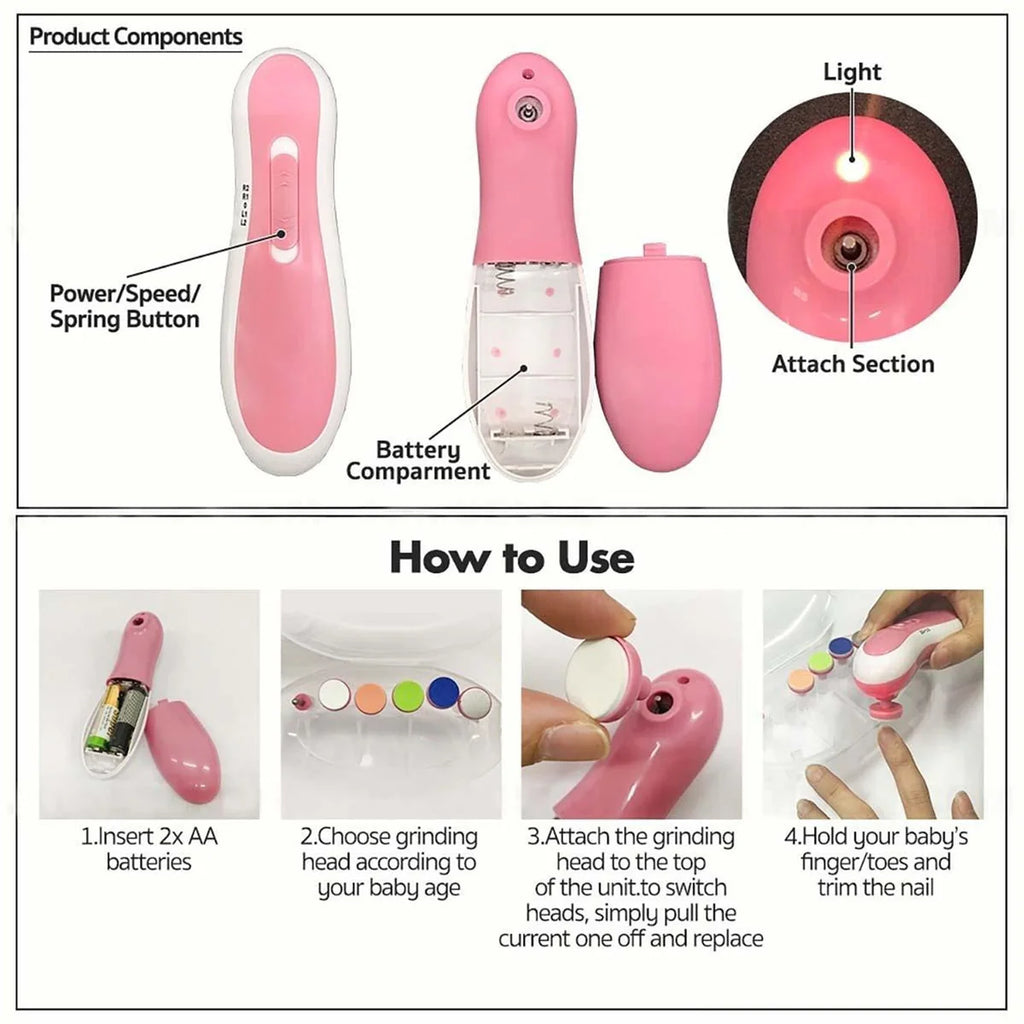 Product Components

Power/Speed/ Spring Button

Battery Comparment

Light

Attach Section

How to Use

1.Insert 2x AA batteries

2.Choose grinding head according to your baby age

3.Attach the grinding head to the top of the unit.to switch heads, simply pull the current one off and replace

4.Hold your baby's finger/toes and trim the nail